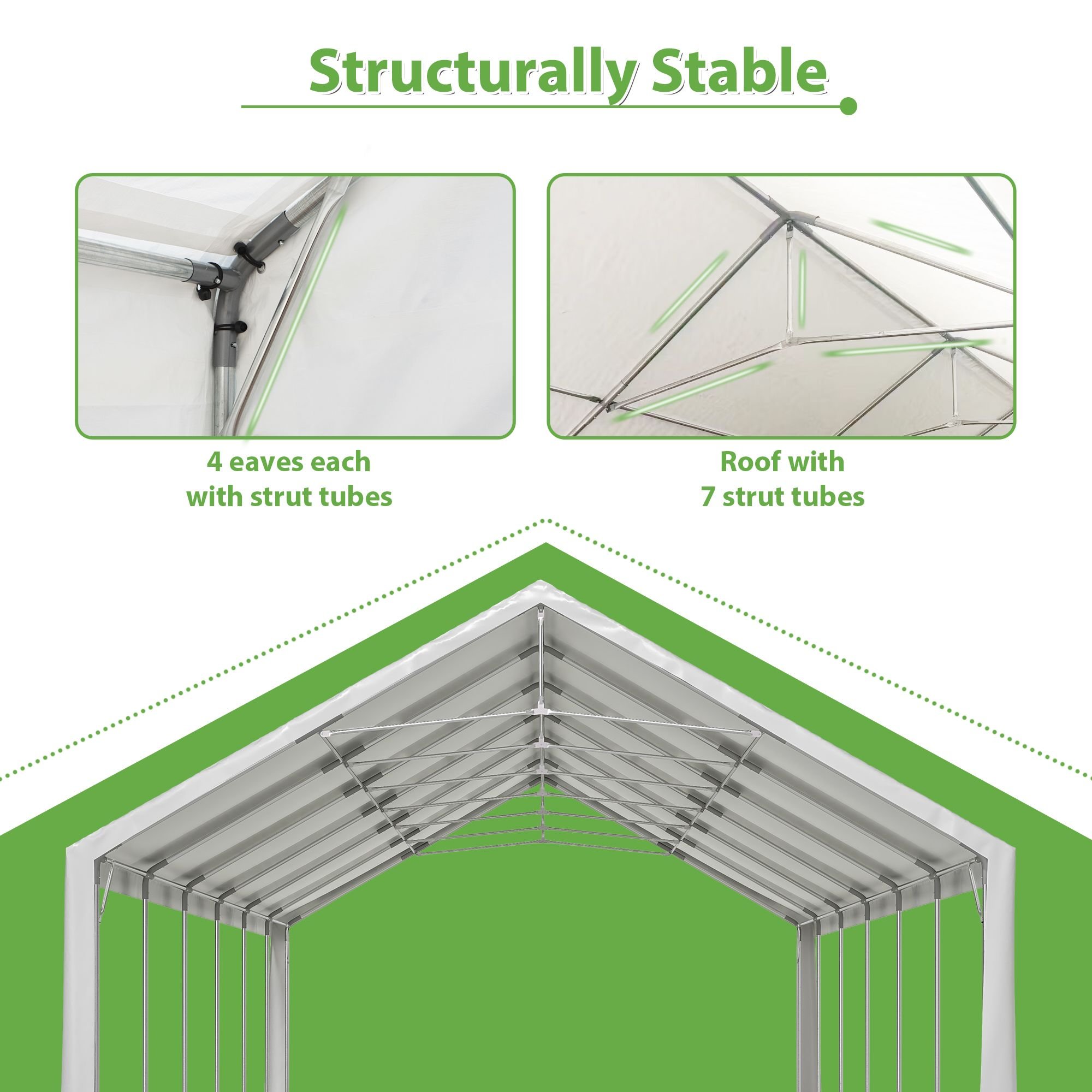 Structurally Stable

4 eaves each with strut tubes

Roof with 7 strut tubes